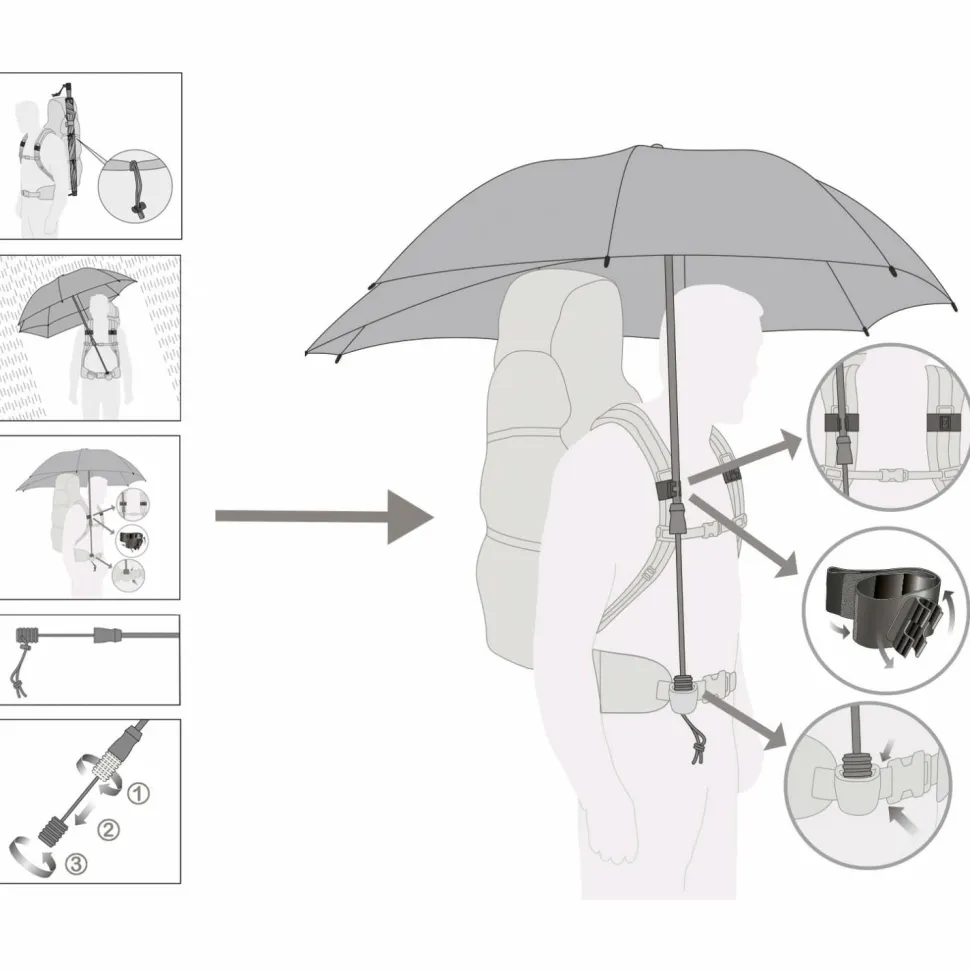 ①
②
③