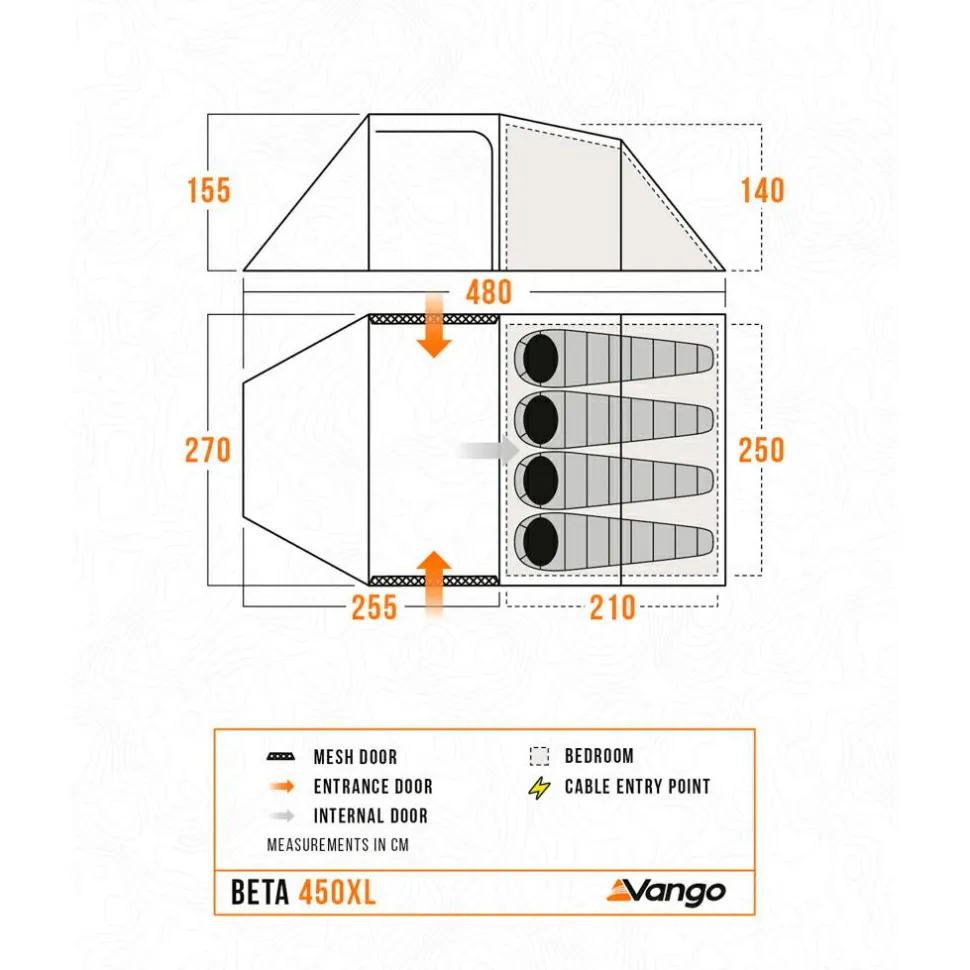 155

140

480

270

250

255

210

MESH DOOR
ENTRANCE DOOR
INTERNAL DOOR
MEASUREMENTS IN CM

BEDROOM
CABLE ENTRY POINT

BETA 450XL

Vango