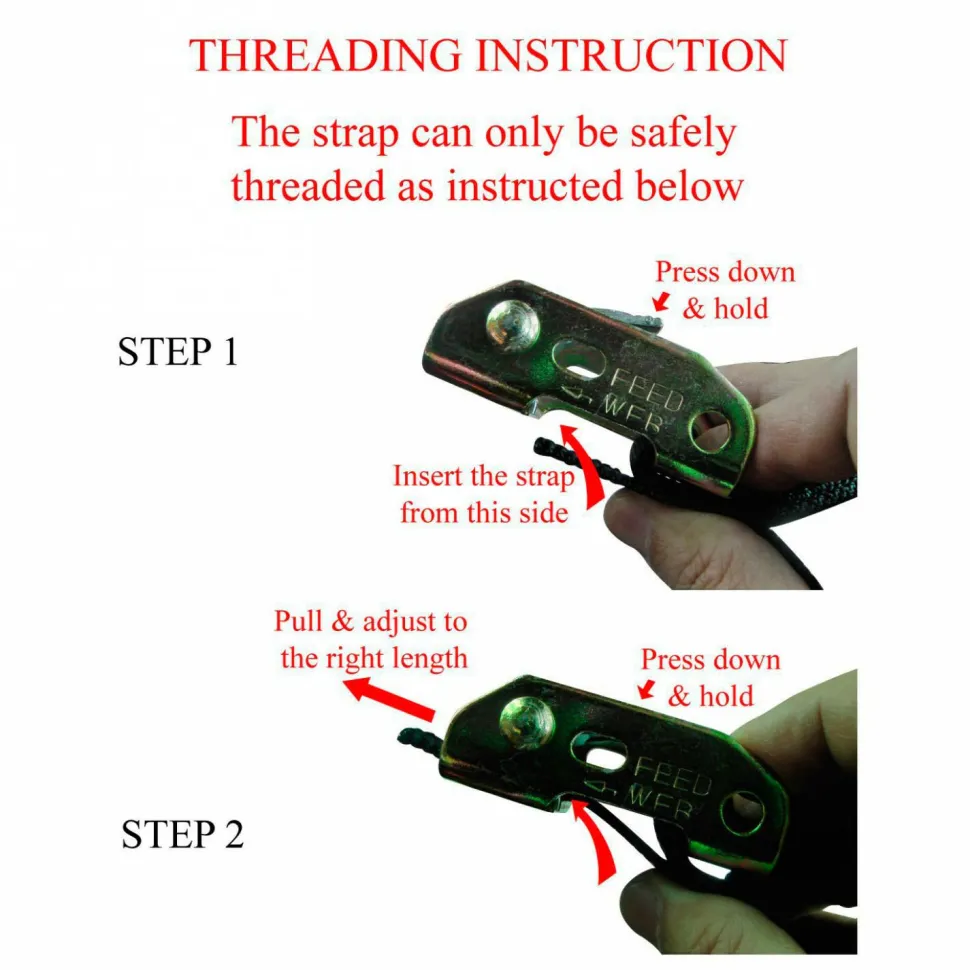 THREADING INSTRUCTION

The strap can only be safely threaded as instructed below

STEP 1

Press down & hold

FEED WEB

Insert the strap from this side

Pull & adjust to the right length

Press down & hold

FEED WEB

STEP 2